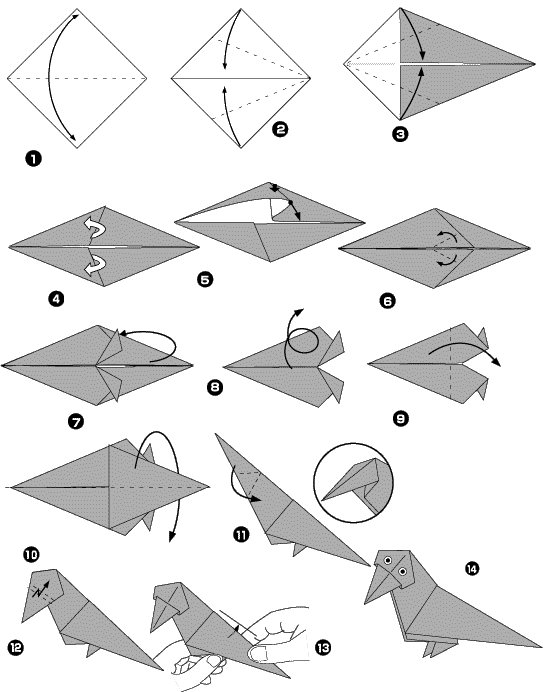 1
2
3
4
5
6
7
8
9
10
11
12
13
14