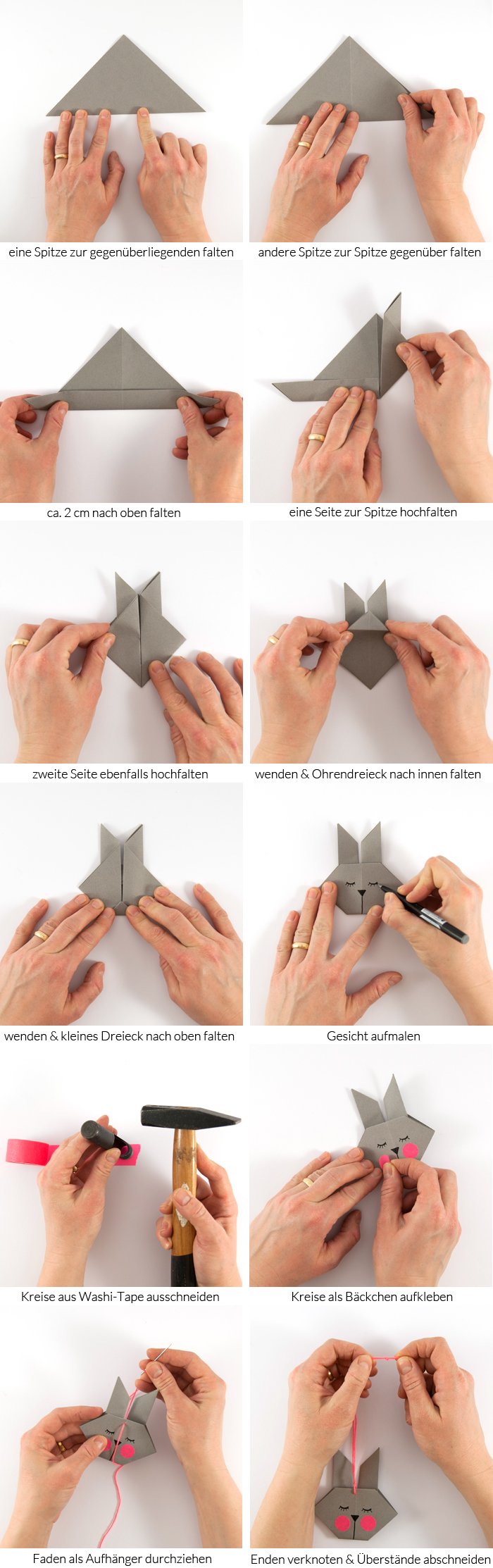 eine Spitze zur gegenüberliegenden falten

andere Spitze zur Spitze gegenüber falten

ca. 2 cm nach oben falten

eine Seite zur Spitze hochfalten

zweite Seite ebenfalls hochfalten

wenden & Ohrendreieck nach innen falten

wenden & kleines Dreieck nach oben falten

Gesicht aufmalen

Kreise aus Washi-Tape ausschneiden

Kreise als Bäckchen aufkleben

Faden als Aufhänger durchziehen

Enden verknoten & Überstände abschneiden