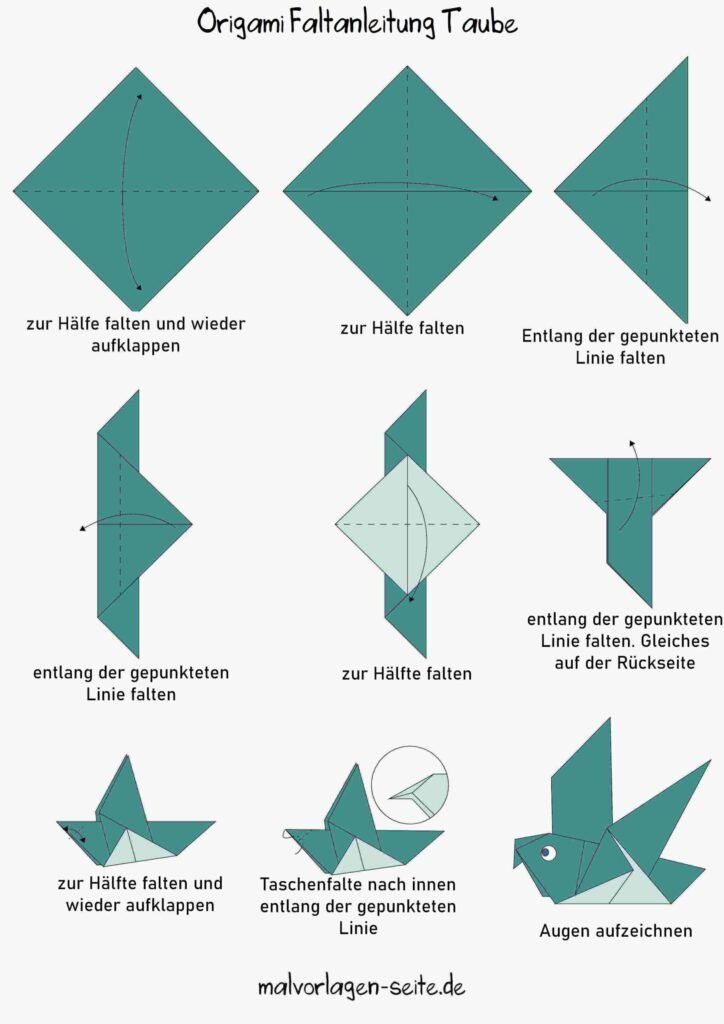 Origami Faltanleitung Taube

zur Hälfe falten und wieder aufklappen

zur Hälfe falten

Entlang der gepunkteten Linie falten

entlang der gepunkteten Linie falten

zur Hälfte falten

entlang der gepunkteten Linie falten. Gleiches auf der Rückseite

zur Hälfte falten und wieder aufklappen

Taschenfalte nach innen entlang der gepunkteten Linie

Augen aufzeichnen

malvorlagen-seite.de